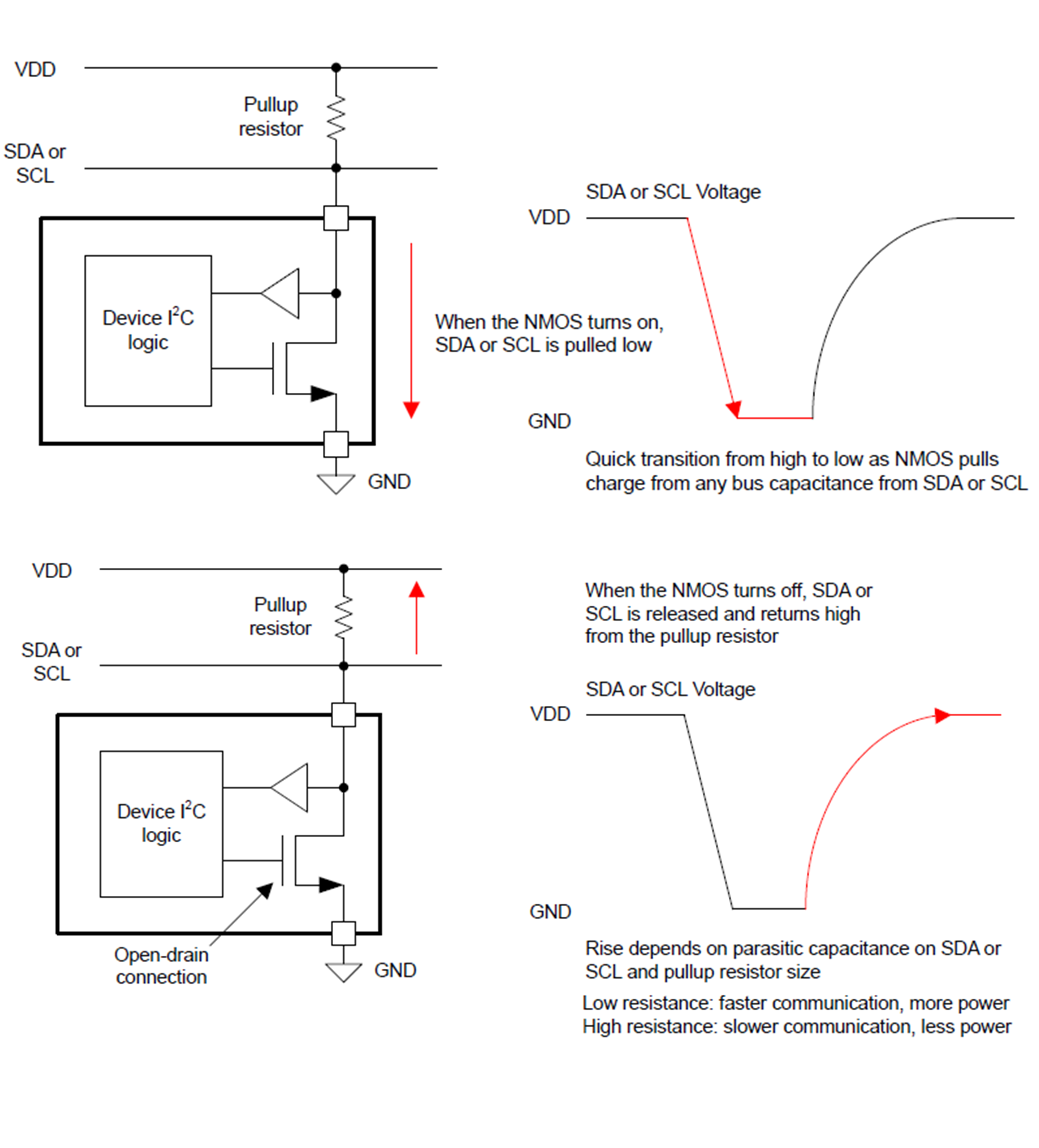 VDD

Pullup resistor

SDA or SCL

Device $I^2C$ logic

GND

When the NMOS turns on, SDA or SCL is pulled low

SDA or SCL Voltage

VDD

GND

Quick transition from high to low as NMOS pulls charge from any bus capacitance from SDA or SCL

VDD

Pullup resistor

SDA or SCL

Device $I^2C$ logic

Open-drain connection

GND

When the NMOS turns off, SDA or SCL is released and returns high from the pullup resistor

SDA or SCL Voltage

VDD

GND

Rise depends on parasitic capacitance on SDA or SCL and pullup resistor size

Low resistance: faster communication, more power
High resistance: slower communication, less power